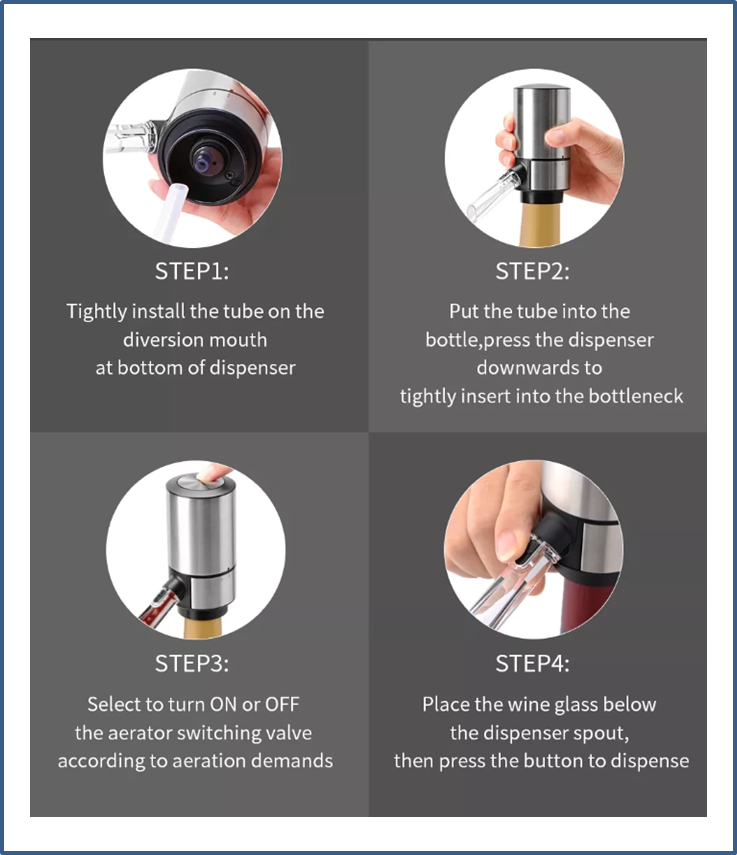 STEP1:

Tightly install the tube on the diversion mouth at bottom of dispenser

STEP2:

Put the tube into the bottle,press the dispenser downwards to tightly insert into the bottleneck

STEP3:

Select to turn ON or OFF the aerator switching valve according to aeration demands

STEP4:

Place the wine glass below the dispenser spout, then press the button to dispense